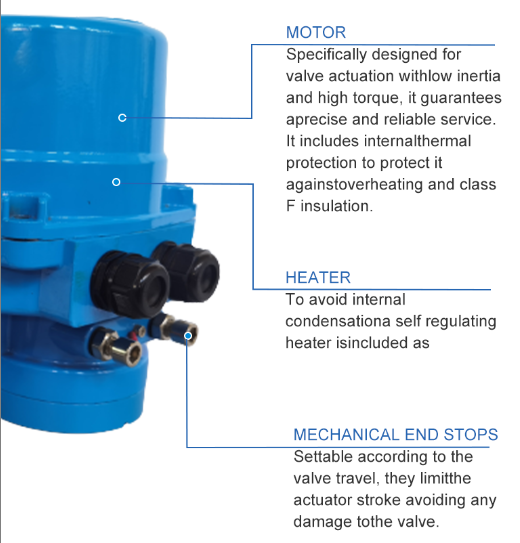 MOTOR
Specifically designed for valve actuation withlow inertia and high torque, it guarantees aprecise and reliable service. It includes internalthermal protection to protect it againstoverheating and class F insulation.

HEATER
To avoid internal condensationa self regulating heater isincluded as

MECHANICAL END STOPS
Settable according to the valve travel, they limitthe actuator stroke avoiding any damage tothe valve.